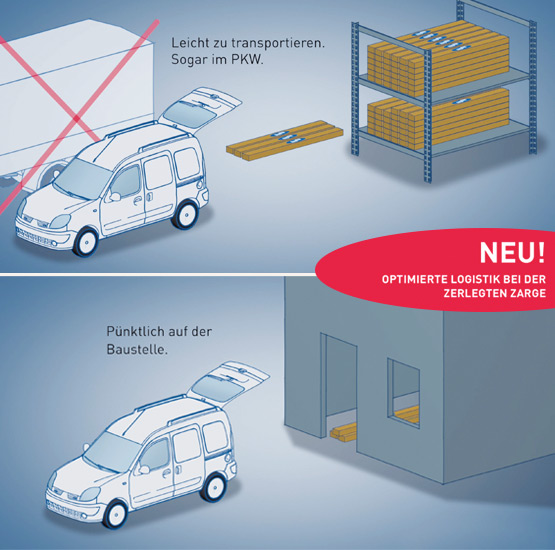 Leicht zu transportieren. Sogar im PKW.

NEU!

OPTIMIERTE LOGISTIK BEI DER ZERLEGTEN ZARGE

Pünktlich auf der Baustelle.